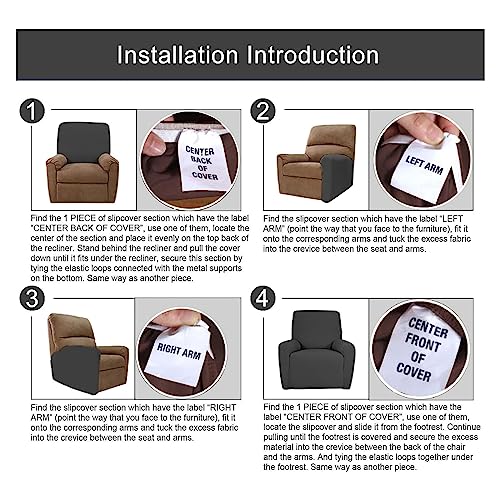 Installation Introduction

1

CENTER BACK OF COVER

Find the 1 PIECE of slipcover section which have the label "CENTER BACK OF COVER", use one of them, locate the center of the section and place it evenly on the top back of the recliner. Stand behind the recliner and pull the cover down until it fits under the recliner, secure this section by tying the elastic loops connected with the metal supports on the bottom. Same way as another piece.

2

LEFT ARM

Find the slipcover section which have the label "LEFT ARM" (point the way that you face to the furniture), fit it onto the corresponding arms and tuck the excess fabric into the crevice between the seat and arms.

3

RIGHT ARM

Find the slipcover section which have the label "RIGHT ARM" (point the way that you face to the furniture), fit it onto the corresponding arms and tuck the excess fabric into the crevice between the seat and arms.

4

CENTER FRONT OF COVER

Find the 1 PIECE of slipcover section which have the label "CENTER FRONT OF COVER", use one of them, locate the slipcover and slide it from the footrest. Continue pulling until the footrest is covered and secure the excess material into the crevice between the back of the chair and the arms. And tying the elastic loops together under the footrest. Same way as another piece.